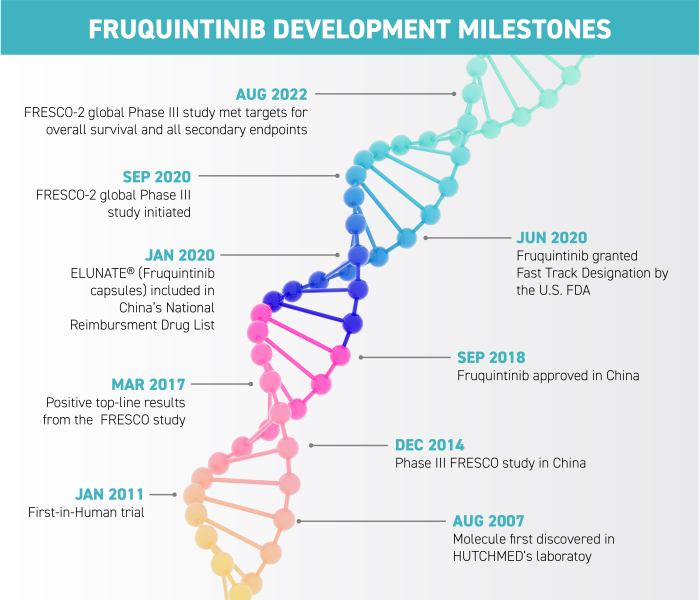 FRUQUINTINIB DEVELOPMENT MILESTONES

AUG 2022
FRESCO-2 global Phase III study met targets for overall survival and all secondary endpoints

SEP 2020
FRESCO-2 global Phase III study initiated

JUN 2020
Fruquintinib granted Fast Track Designation by the U.S. FDA

JAN 2020
ELUNATE® (Fruquintinib capsules) included in China's National Reimbursment Drug List

SEP 2018
Fruquintinib approved in China

MAR 2017
Positive top-line results from the FRESCO study

DEC 2014
Phase III FRESCO study in China

JAN 2011
First-in-Human trial

AUG 2007
Molecule first discovered in HUTCHMED's laboratoy